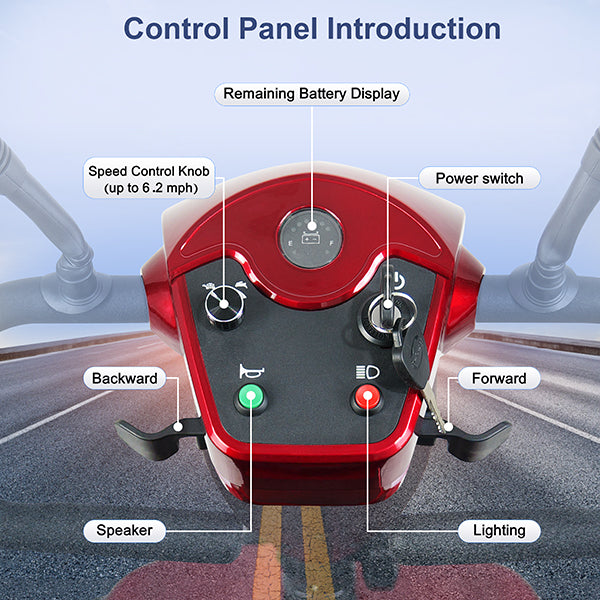 Control Panel Introduction

Remaining Battery Display

Speed Control Knob
(up to 6.2 mph)

Power switch

E F

Backward

Forward

Speaker

Lighting