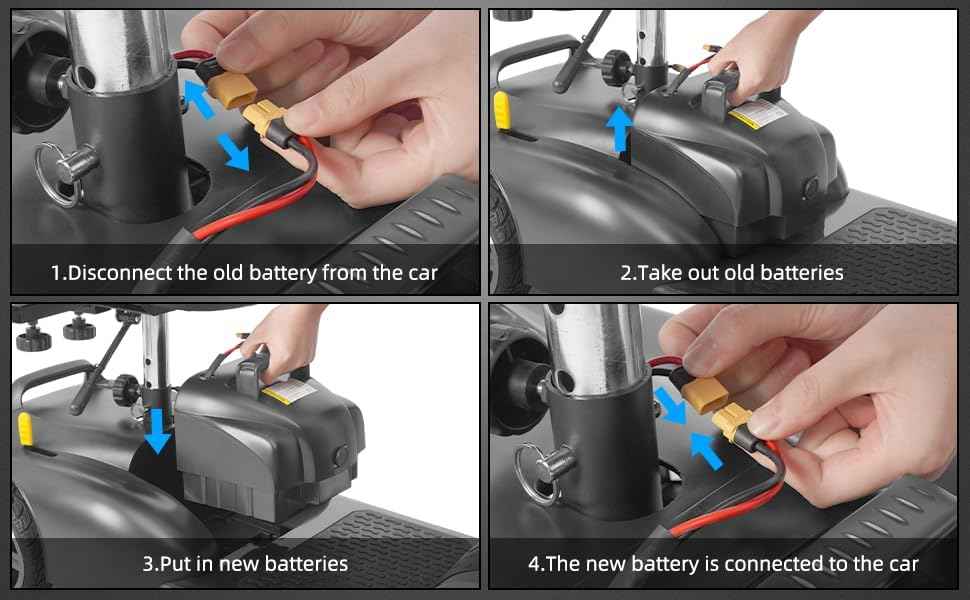 1.Disconnect the old battery from the car

2.Take out old batteries

3.Put in new batteries

4.The new battery is connected to the car